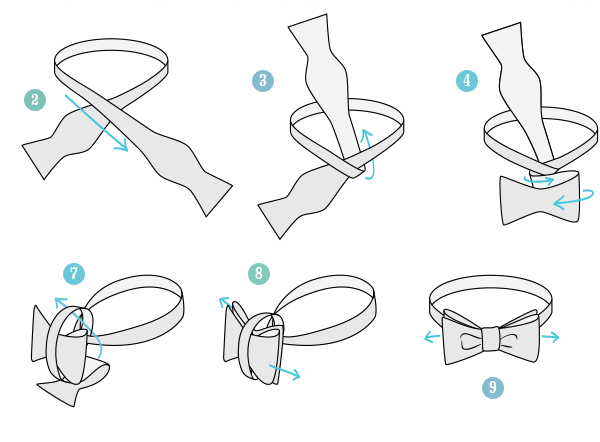 2

3

4

7

8

9